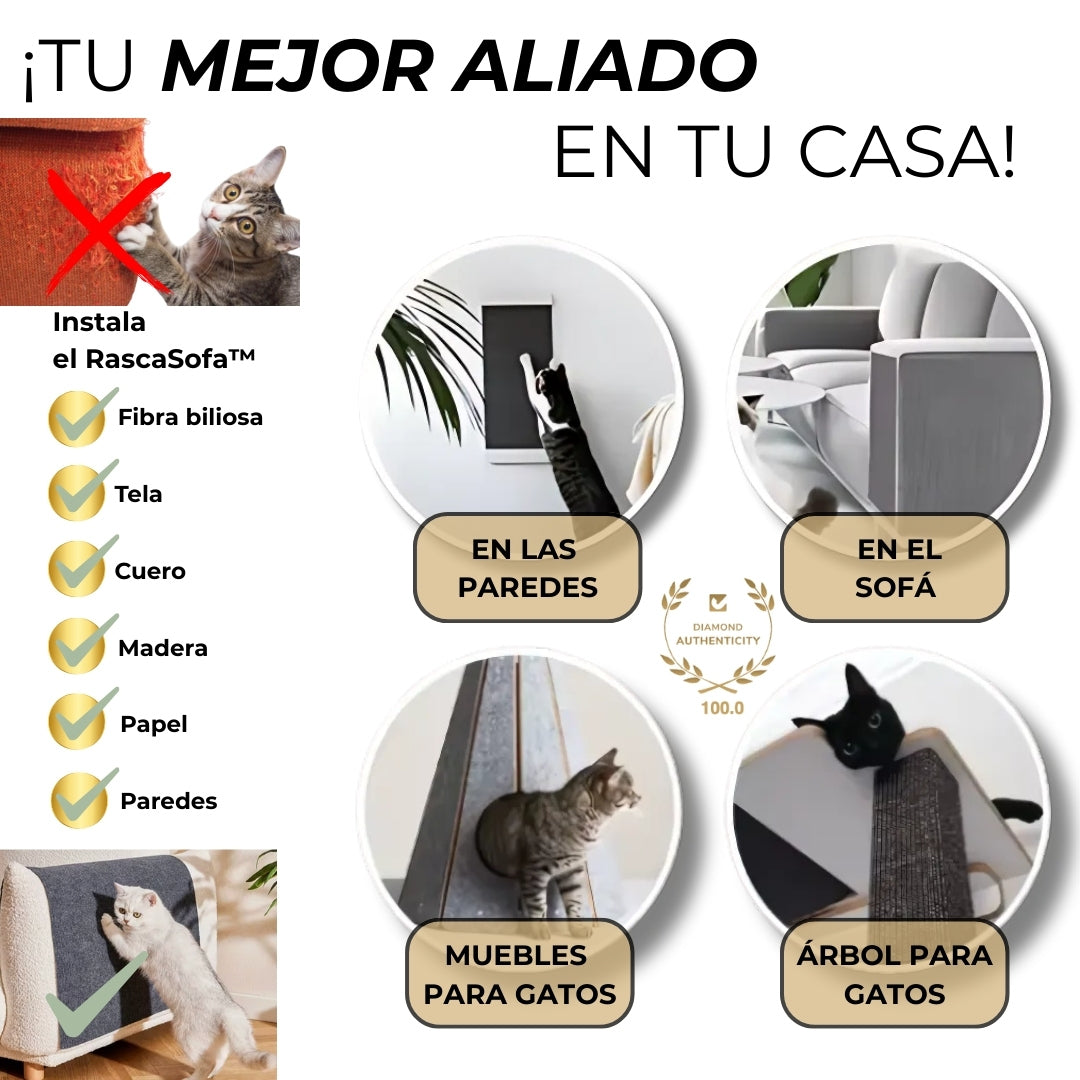 ¡TU MEJOR ALIADO EN TU CASA!

Instala el RascaSofa™

Fibra biliosa

Tela

Cuero

Madera

Papel

Paredes

EN LAS PAREDES

EN EL SOFÁ

DIAMOND AUTHENTICITY 100.0

MUEBLES PARA GATOS

ÁRBOL PARA GATOS